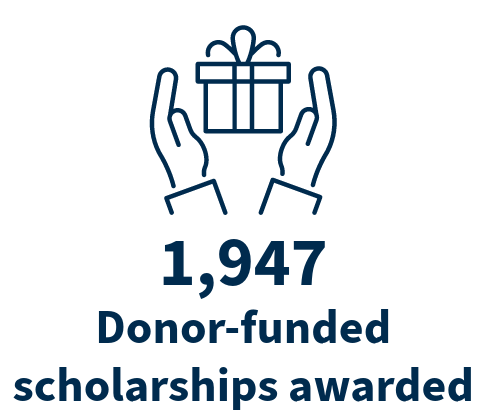 1,947
Donor-funded scholarships awarded